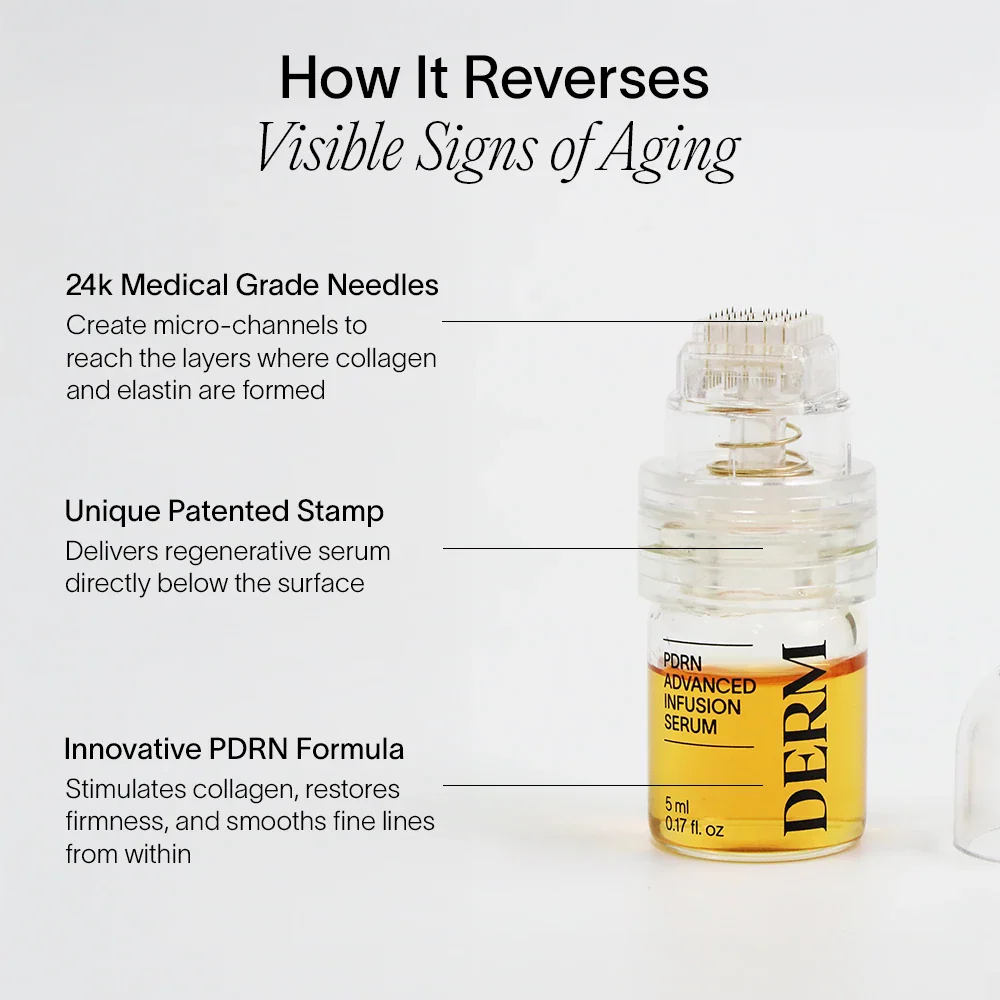 How It Reverses
Visible Signs of Aging

24k Medical Grade Needles
Create micro-channels to reach the layers where collagen and elastin are formed

Unique Patented Stamp
Delivers regenerative serum directly below the surface

Innovative PDRN Formula
Stimulates collagen, restores firmness, and smooths fine lines from within

PDRN ADVANCED INFUSION SERUM

5 ml
0.17 fl. oz

DERM